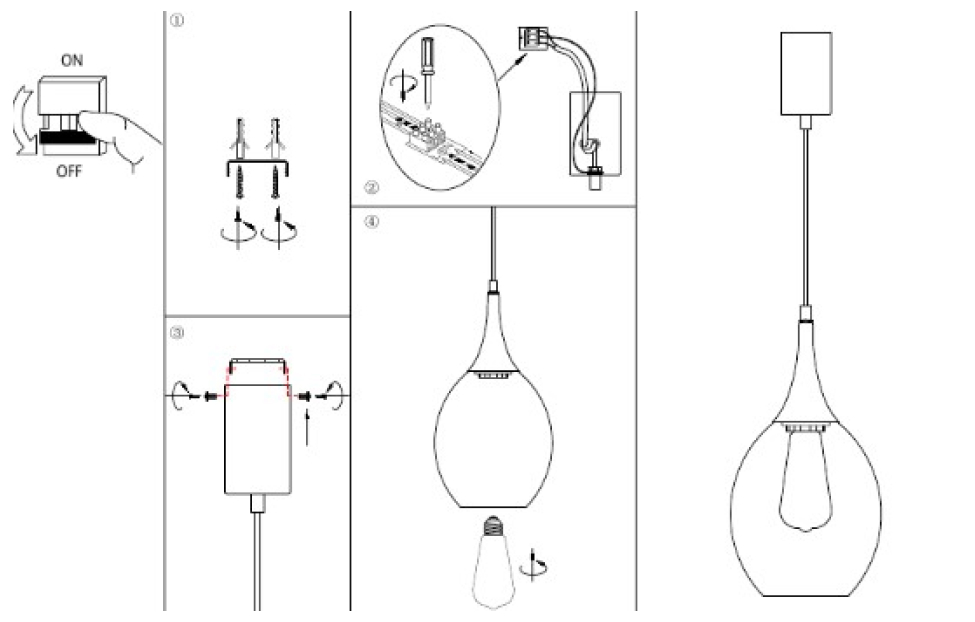 ON
OFF
①
②
③
④