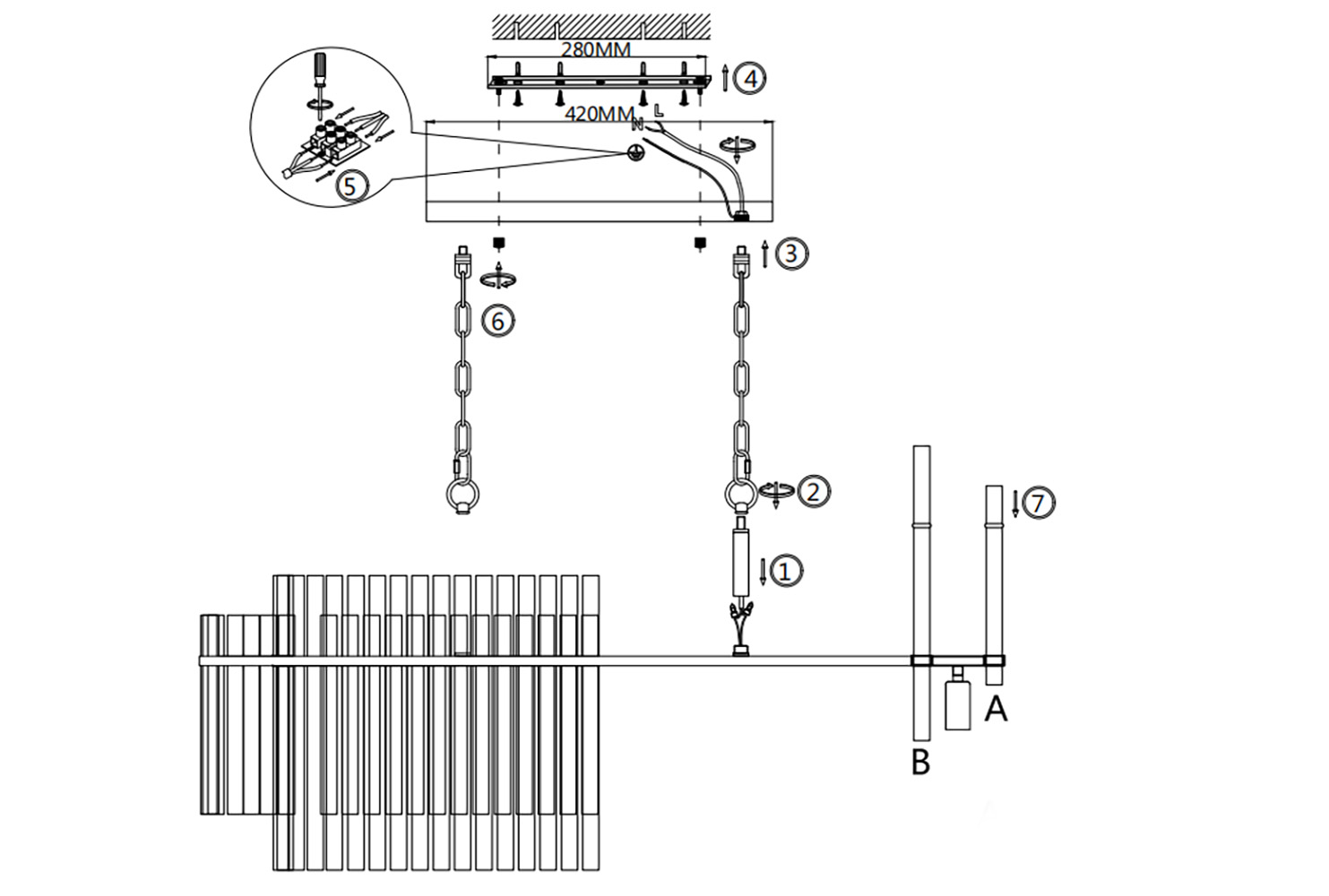 280MM
4
420MM
N L
5
3
6
2
7
1
A
B